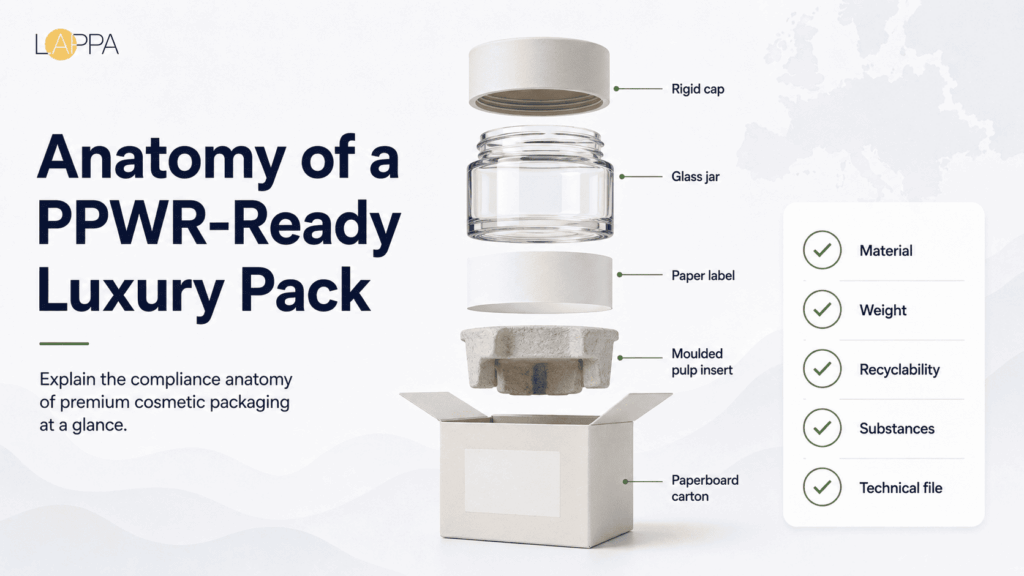 LAPPA

Anatomy of a PPWR-Ready Luxury Pack

Explain the compliance anatomy of premium cosmetic packaging at a glance.

Rigid cap

Glass jar

Paper label

Moulded pulp insert

Paperboard carton

Material

Weight

Recyclability

Substances

Technical file